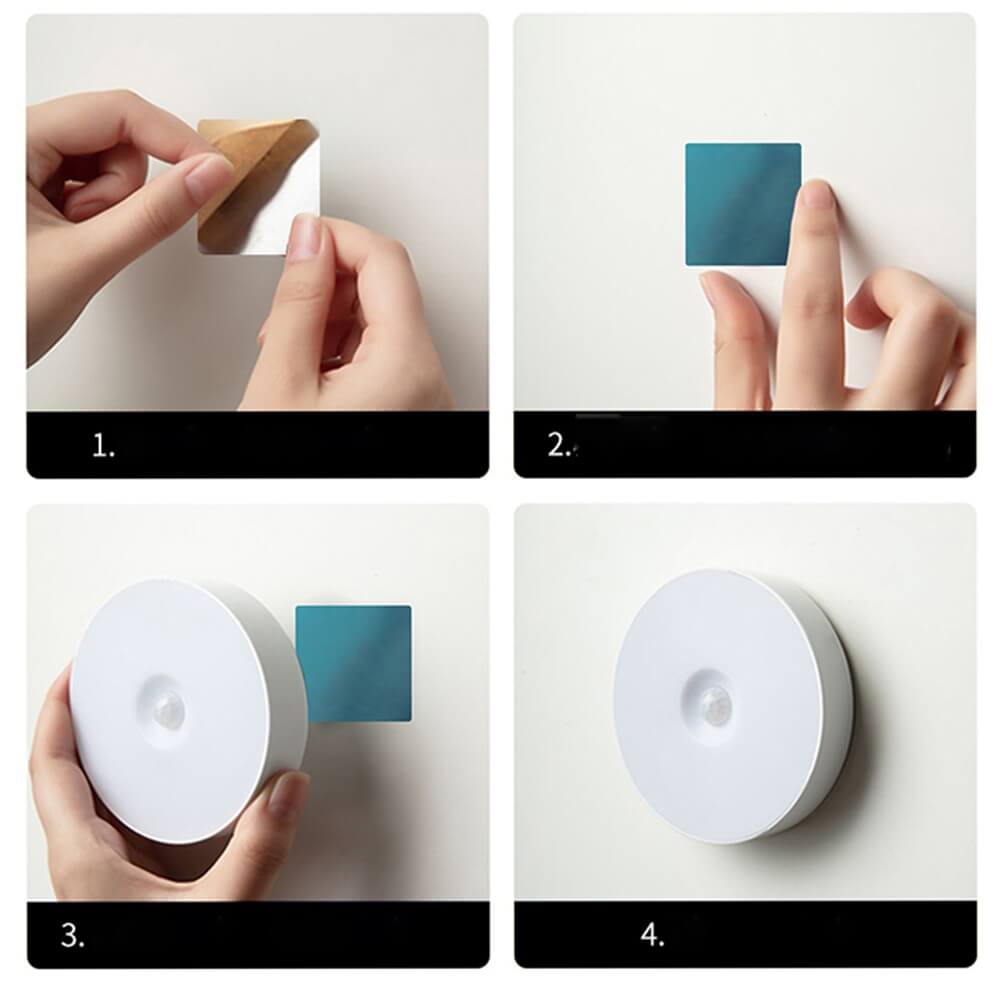 1.

2.

3.

4.