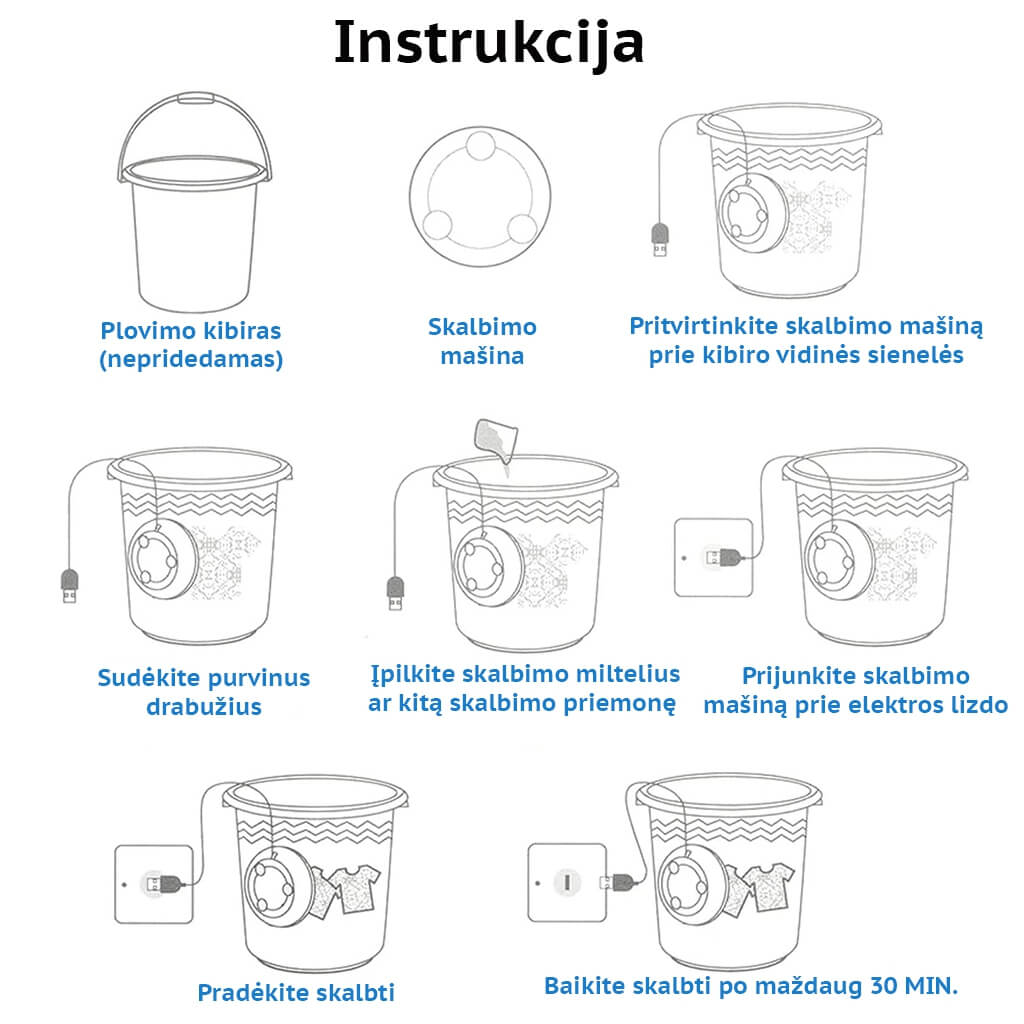 Instrukcija

Plovimo kibiras (nepridedamas)

Skalbimo mašina

Pritvirtinkite skalbimo mašiną prie kibiro vidinės sienelės

Sudėkite purvinus drabužius

Įpilkite skalbimo miltelius ar kitą skalbimo priemonę

Prijunkite skalbimo mašiną prie elektros lizdo

Pradėkite skalbti

Baikite skalbti po maždaug 30 MIN.