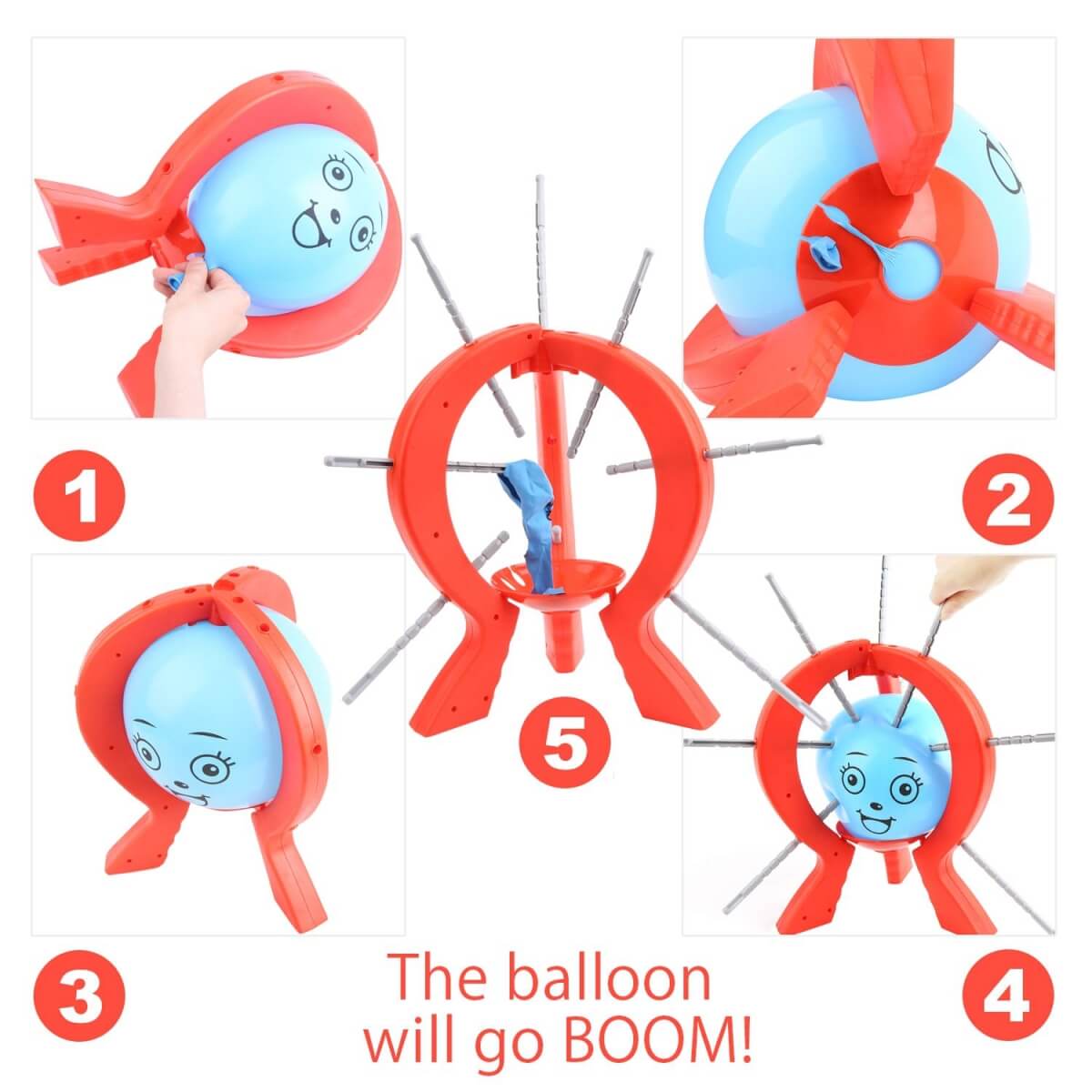 1

2

5

3

4

The balloon will go BOOM!